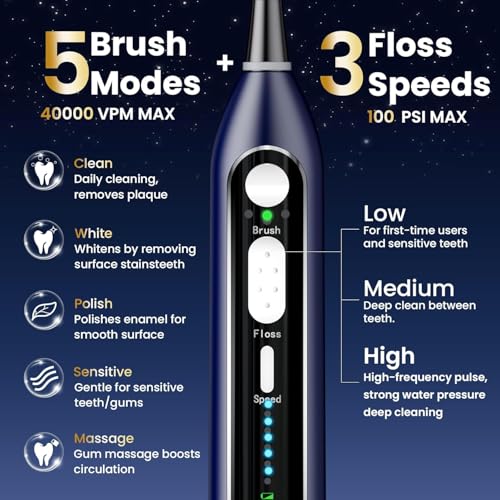 5 Brush Modes
40000 VPM MAX

+

3 Floss Speeds
100 PSI MAX

Clean
Daily cleaning, removes plaque

White
Whitens by removing surface stainsteeth

Polish
Polishes enamel for smooth surface

Sensitive
Gentle for sensitive teeth/gums

Massage
Gum massage boosts circulation

Brush

Floss

Speed

Low
For first-time users and sensitive teeth

Medium
Deep clean between teeth.

High
High-frequency pulse, strong water pressure deep cleaning