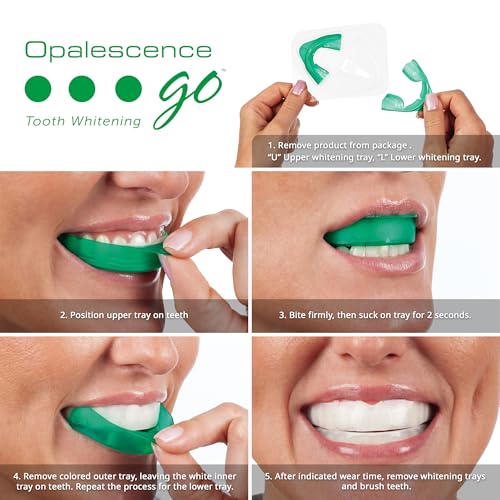 Opalescence
go™
Tooth Whitening

1. Remove product from package .
"U" Upper whitening tray, "L" Lower whitening tray.

2. Position upper tray on teeth

3. Bite firmly, then suck on tray for 2 seconds.

4. Remove colored outer tray, leaving the white inner tray on teeth. Repeat the process for the lower tray.

5. After indicated wear time, remove whitening trays and brush teeth.