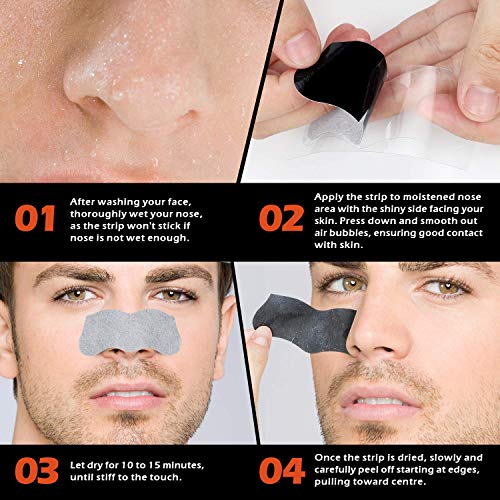 01 After washing your face, thoroughly wet your nose, as the strip won't stick if nose is not wet enough.

02 Apply the strip to moistened nose area with the shiny side facing your skin. Press down and smooth out air bubbles, ensuring good contact with skin.

03 Let dry for 10 to 15 minutes, until stiff to the touch.

04 Once the strip is dried, slowly and carefully peel off starting at edges, pulling toward centre.