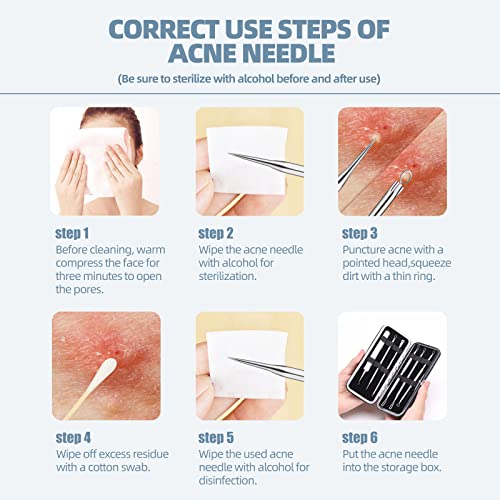 CORRECT USE STEPS OF ACNE NEEDLE

(Be sure to sterilize with alcohol before and after use)

step 1
Before cleaning, warm compress the face for three minutes to open the pores.

step 2
Wipe the acne needle with alcohol for sterilization.

step 3
Puncture acne with a pointed head,squeeze dirt with a thin ring.

step 4
Wipe off excess residue with a cotton swab.

step 5
Wipe the used acne needle with alcohol for disinfection.

step 6
Put the acne needle into the storage box.