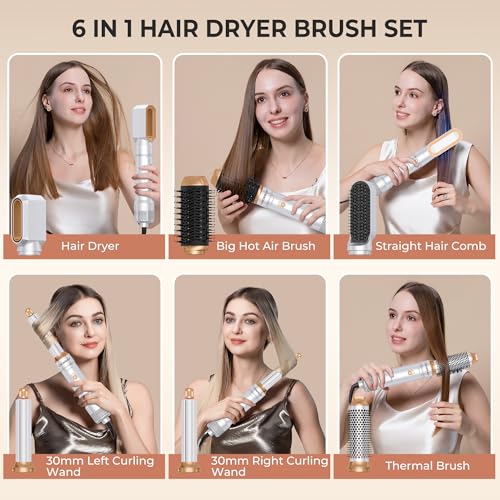 6 IN 1 HAIR DRYER BRUSH SET

Hair Dryer

Big Hot Air Brush

Straight Hair Comb

30mm Left Curling Wand

30mm Right Curling Wand

Thermal Brush